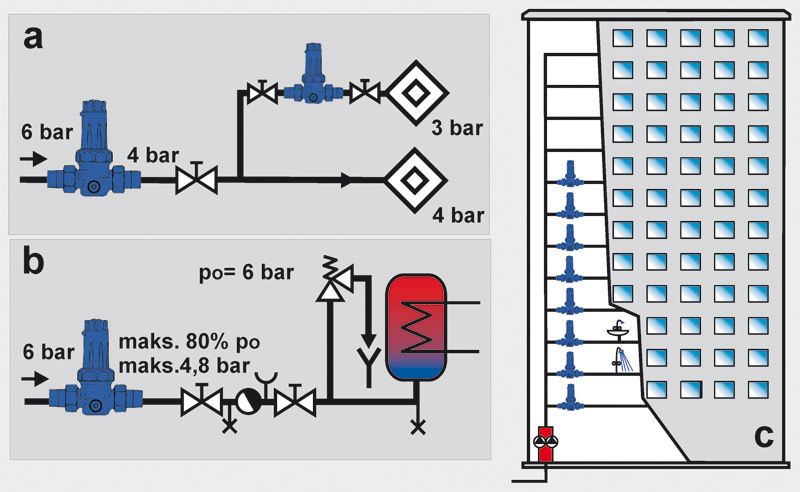 a

6 bar

4 bar

3 bar

4 bar

b

po= 6 bar

6 bar

maks. 80% po
maks.4,8 bar

c